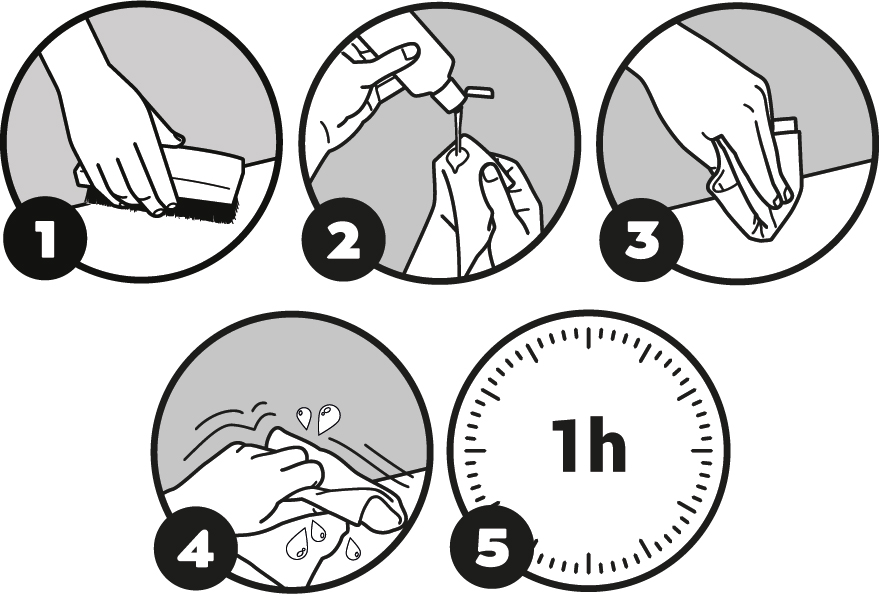 1
2
3
4
1h
5